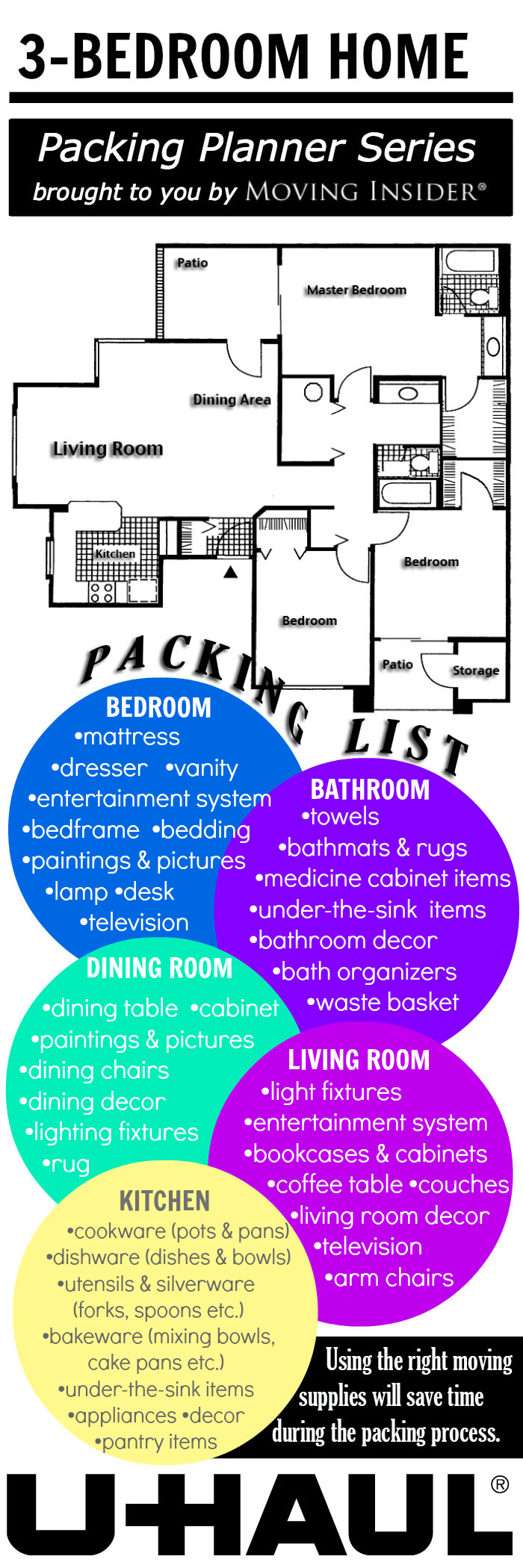 3-BEDROOM HOME

Packing Planner Series
brought to you by MOVING INSIDER®

Patio
Master Bedroom
Dining Area
Living Room
Kitchen
Bedroom
Bedroom
Patio
Storage

PACKING LIST

BEDROOM
•mattress
•dresser •vanity
•entertainment system
•bedframe •bedding
•paintings & pictures
•lamp •desk
•television

BATHROOM
•towels
•bathmats & rugs
•medicine cabinet items
•under-the-sink items
•bathroom decor
•bath organizers
•waste basket

DINING ROOM
•dining table •cabinet
•paintings & pictures
•dining chairs
•dining decor
•lighting fixtures
•rug

LIVING ROOM
•light fixtures
•entertainment system
•bookcases & cabinets
•coffee table •couches
•living room decor
•television
•arm chairs

KITCHEN
•cookware (pots & pans)
•dishware (dishes & bowls)
•utensils & silverware (forks, spoons etc.)
•bakeware (mixing bowls, cake pans etc.)
•under-the-sink items
•appliances •decor
•pantry items

Using the right moving supplies will save time during the packing process.

U-HAUL®