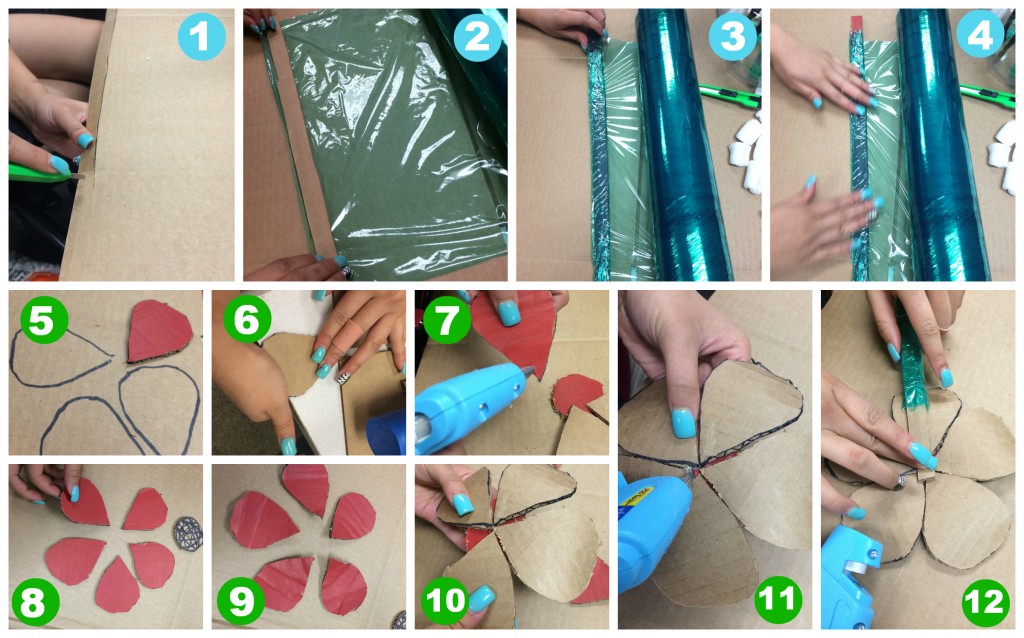 1
2
3
4
5
6
7
8
9
10
11
12