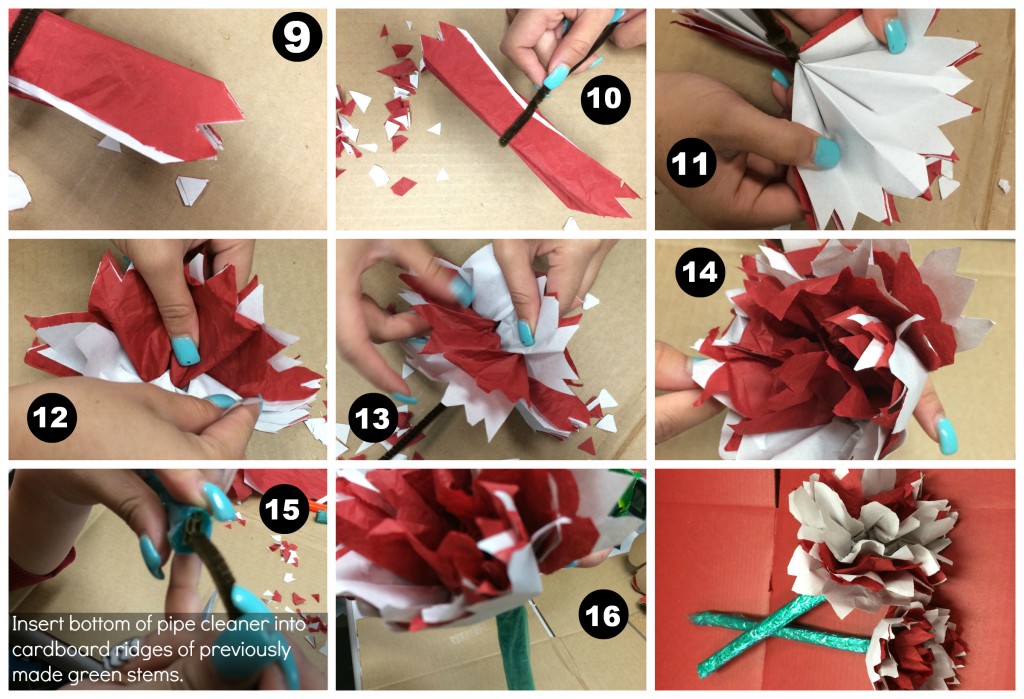 9

10

11

12

13

14

15

Insert bottom of pipe cleaner into cardboard ridges of previously made green stems.

16