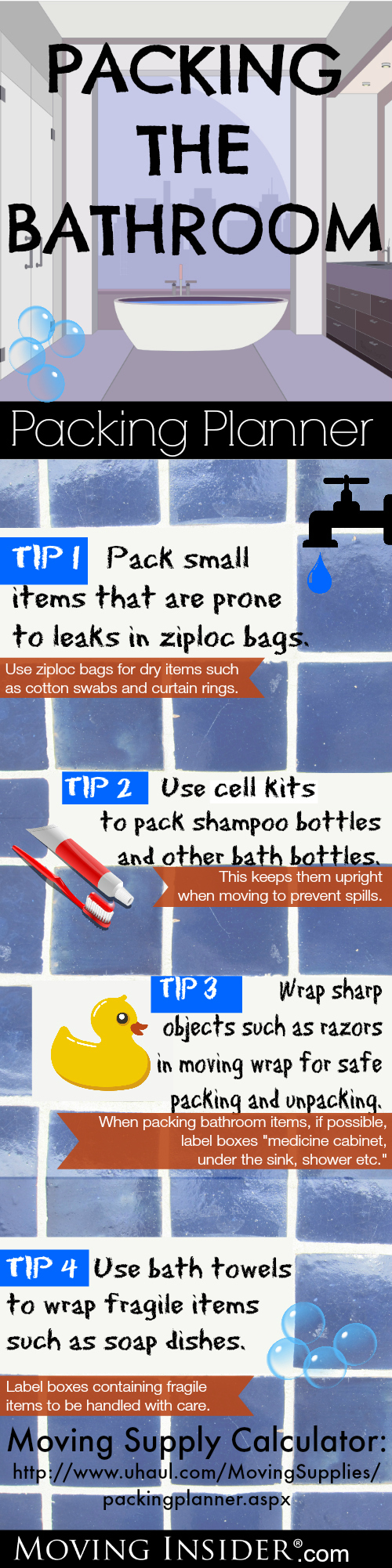 PACKING THE BATHROOM

Packing Planner

TIP 1 Pack small items that are prone to leaks in ziploc bags.

Use ziploc bags for dry items such as cotton swabs and curtain rings.

TIP 2 Use cell kits to pack shampoo bottles and other bath bottles.

This keeps them upright when moving to prevent spills.

TIP 3 Wrap sharp objects such as razors in moving wrap for safe packing and unpacking.

When packing bathroom items, if possible, label boxes "medicine cabinet, under the sink, shower etc."

TIP 4 Use bath towels to wrap fragile items such as soap dishes.

Label boxes containing fragile items to be handled with care.

Moving Supply Calculator:
http://www.uhaul.com/MovingSupplies/packingplanner.aspx

MOVING INSIDER®.com