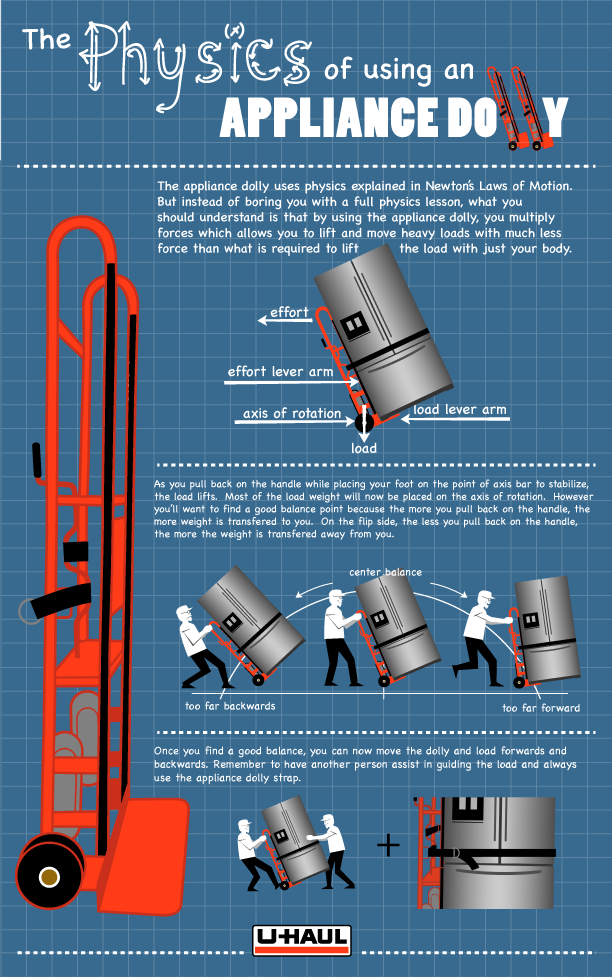 The Physics of using an APPLIANCE DOLLY

The appliance dolly uses physics explained in Newton's Laws of Motion. But instead of boring you with a full physics lesson, what you should understand is that by using the appliance dolly, you multiply forces which allows you to lift and move heavy loads with much less force than what is required to lift the load with just your body.

effort

effort lever arm

axis of rotation

load lever arm

load

As you pull back on the handle while placing your foot on the point of axis bar to stabilize, the load lifts. Most of the load weight will now be placed on the axis of rotation. However you'll want to find a good balance point because the more you pull back on the handle, the more weight is transfered to you. On the flip side, the less you pull back on the handle, the more the weight is transfered away from you.

center balance

too far backwards

too far forward

Once you find a good balance, you can now move the dolly and load forwards and backwards. Remember to have another person assist in guiding the load and always use the appliance dolly strap.

+

U-HAUL