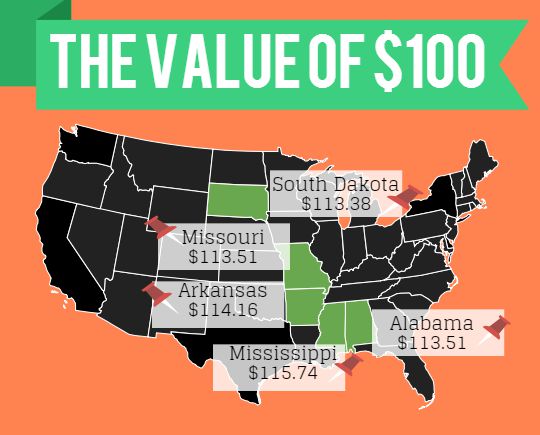 THE VALUE OF $100

South Dakota
$113.38

Missouri
$113.51

Arkansas
$114.16

Alabama
$113.51

Mississippi
$115.74