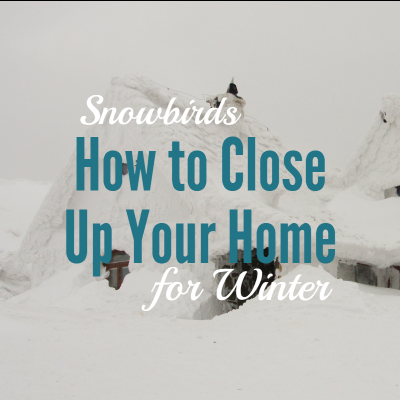 Snowbirds
How to Close Up Your Home
for Winter