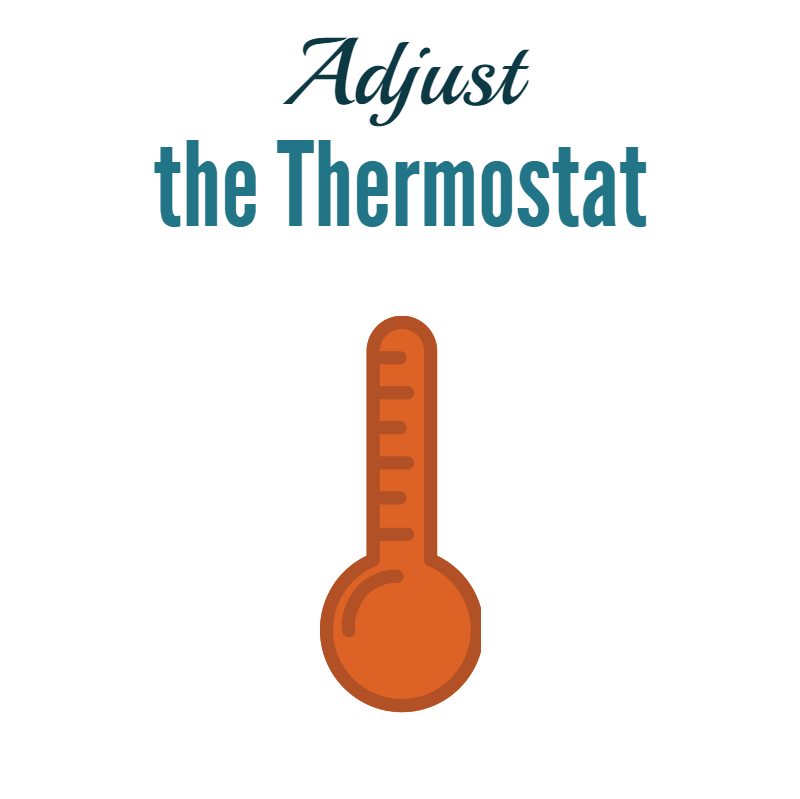 Adjust
the Thermostat