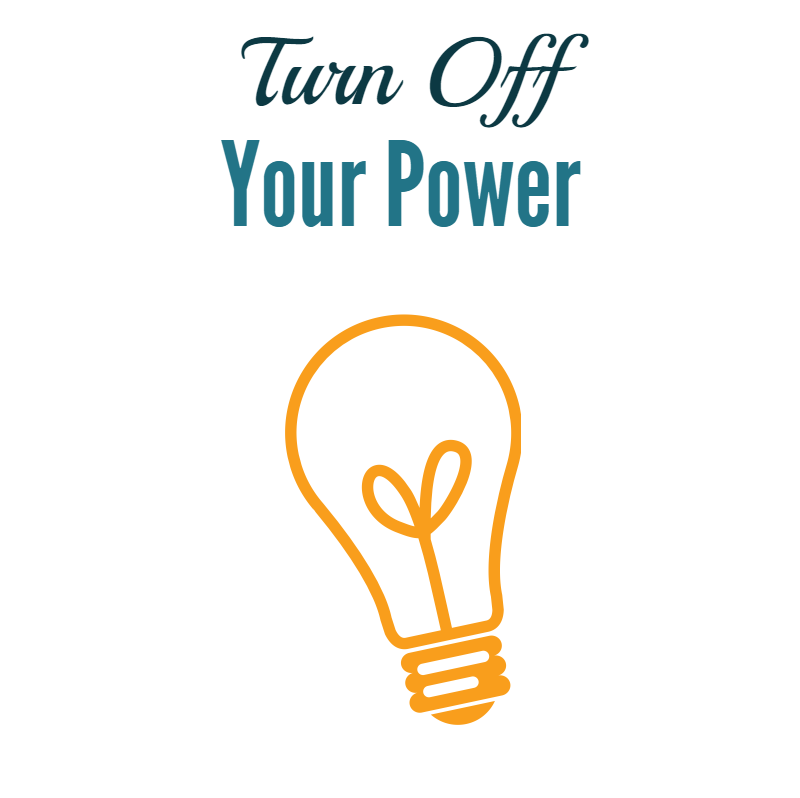 Turn Off
Your Power