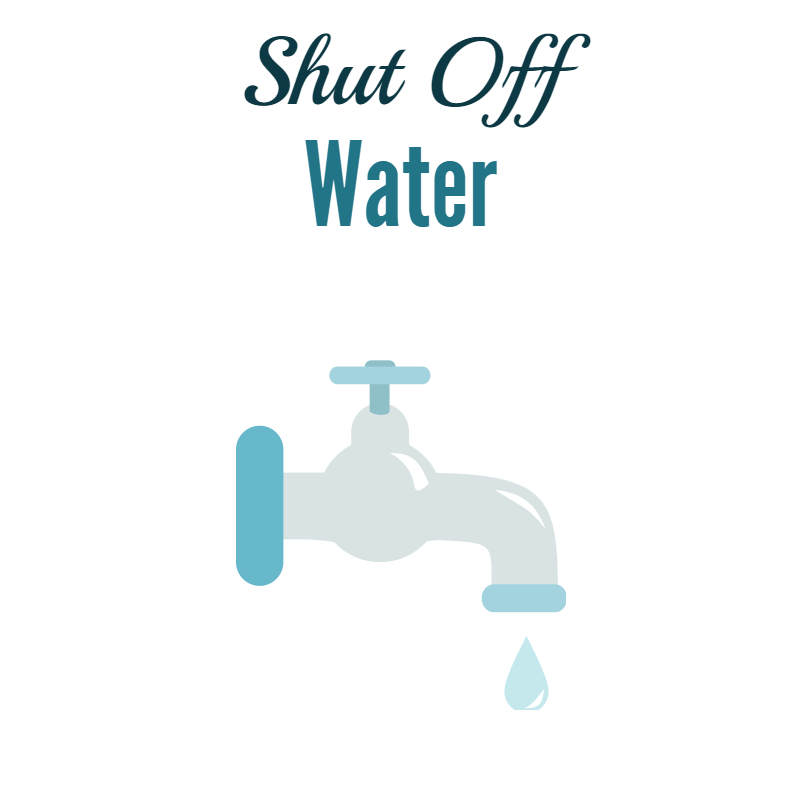 Shut Off
Water