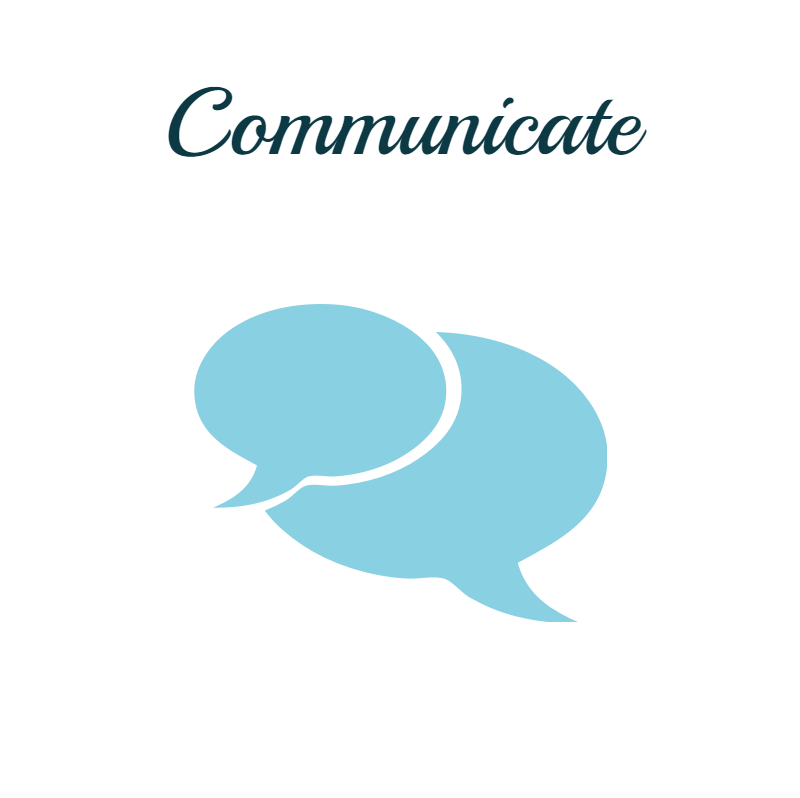 Communicate