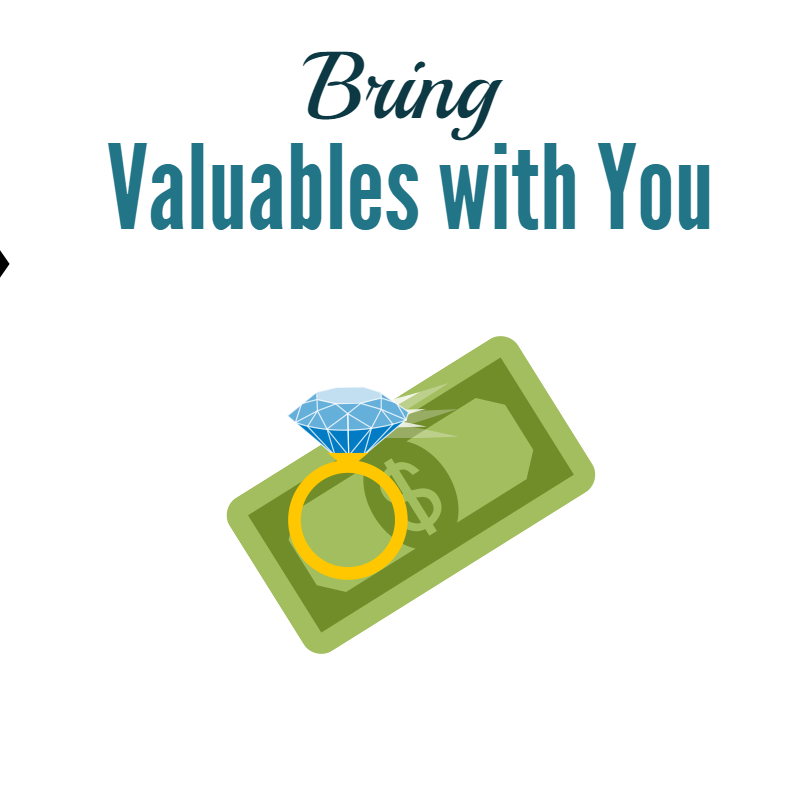 Bring
Valuables with You

$