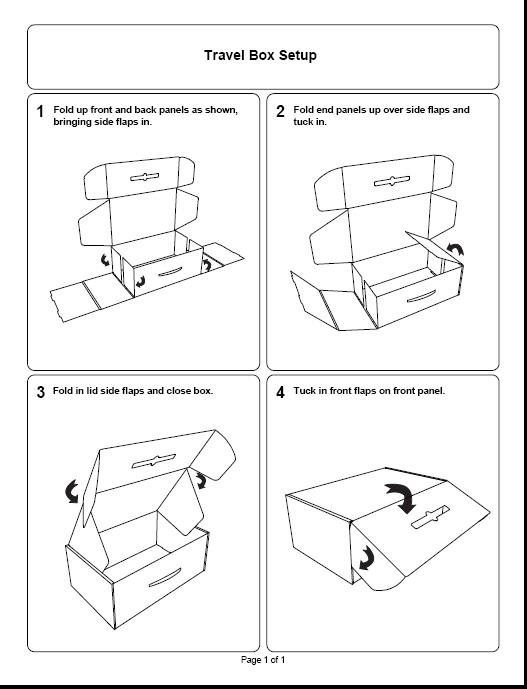 Travel Box Setup

1 Fold up front and back panels as shown, bringing side flaps in.

2 Fold end panels up over side flaps and tuck in.

3 Fold in lid side flaps and close box.

4 Tuck in front flaps on front panel.

Page 1 of 1