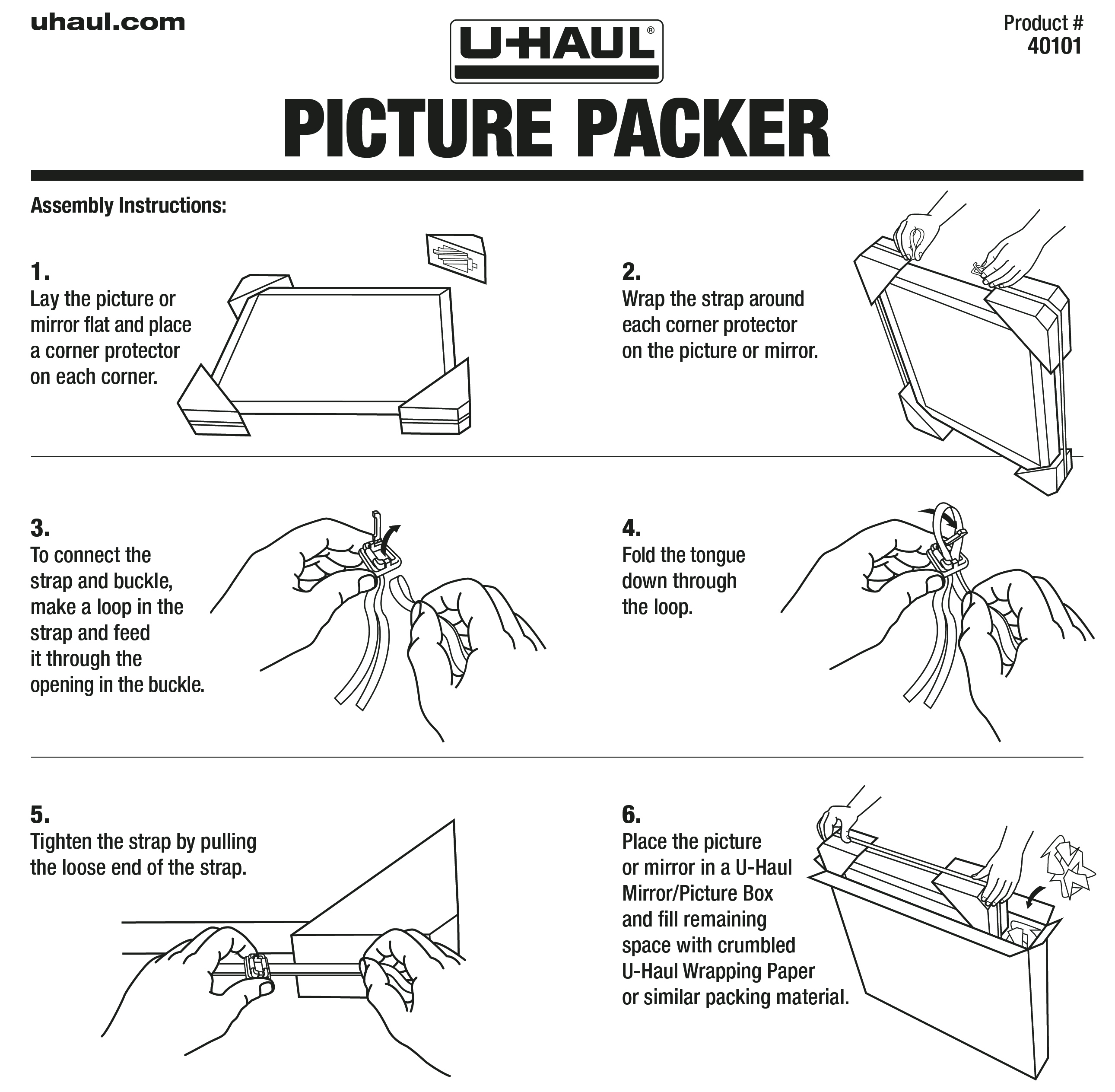 uhaul.com

U-HAUL®

Product #
40101

PICTURE PACKER

Assembly Instructions:

1.
Lay the picture or mirror flat and place a corner protector on each corner.

2.
Wrap the strap around each corner protector on the picture or mirror.

3.
To connect the strap and buckle, make a loop in the strap and feed it through the opening in the buckle.

4.
Fold the tongue down through the loop.

5.
Tighten the strap by pulling the loose end of the strap.

6.
Place the picture or mirror in a U-Haul Mirror/Picture Box and fill remaining space with crumbled U-Haul Wrapping Paper or similar packing material.