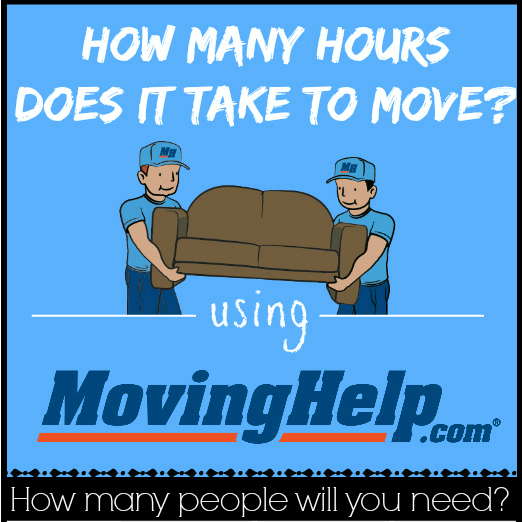 HOW MANY HOURS DOES IT TAKE TO MOVE?

MH

MH

using

MovingHelp.com®

How many people will you need?