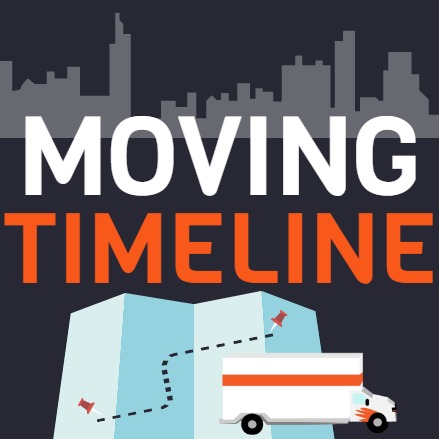 MOVING
TIMELINE